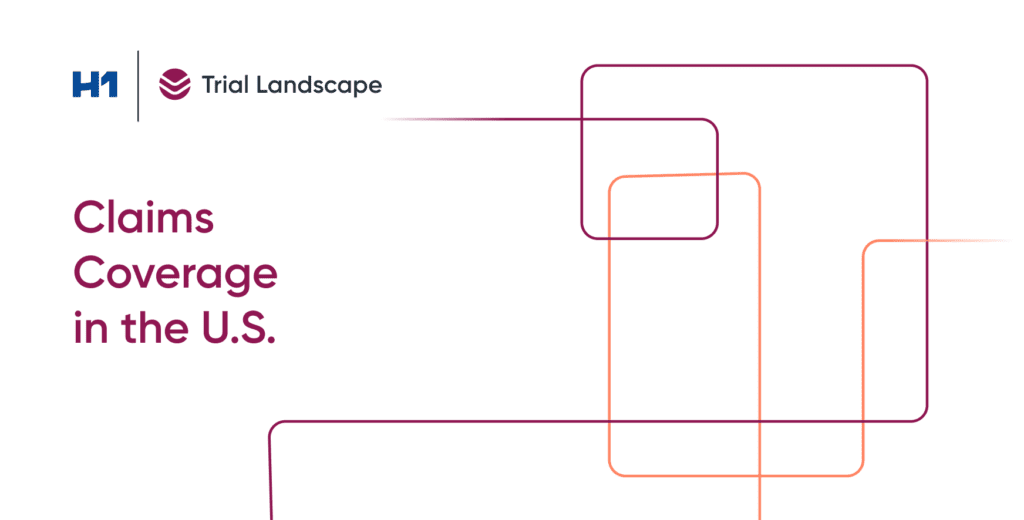 H1 Trial Landscape

Claims Coverage in the U.S.